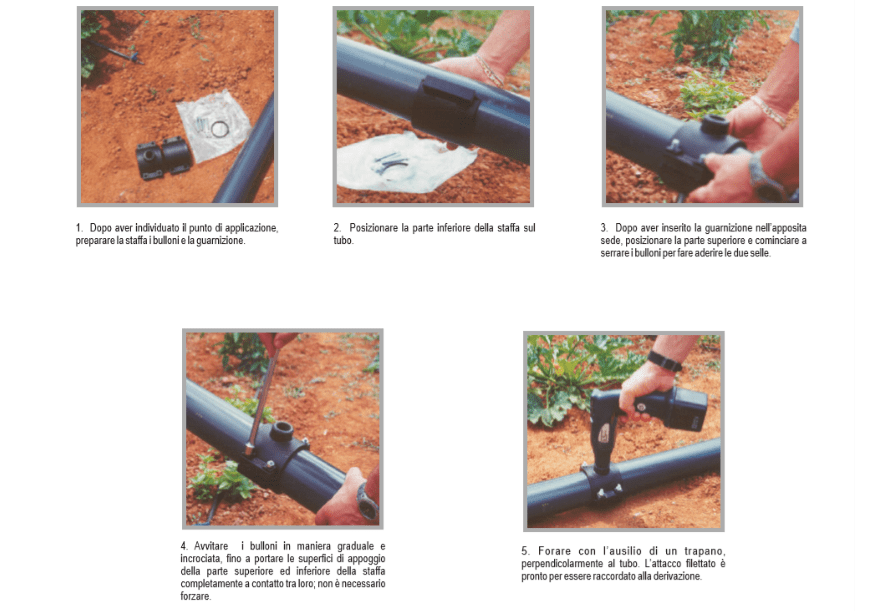 1. Dopo aver individuato il punto di applicazione, preparare la staffa i bulloni e la guarnizione.

2. Posizionare la parte inferiore della staffa sul tubo.

3. Dopo aver inserito la guarnizione nell'apposita sede, posizionare la parte superiore e cominciare a serrare i bulloni per fare aderire le due selle.

4. Avvitare i bulloni in maniera graduale e incrociata, fino a portare le superfici di appoggio della parte superiore ed inferiore della staffa completamente a contatto tra loro; non è necessario forzare.

5. Forare con l'ausilio di un trapano, perpendicolarmente al tubo. L'attacco filettato è pronto per essere raccordato alla derivazione.